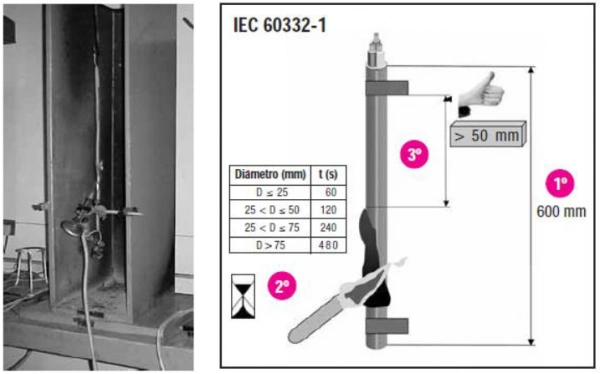 IEC 60332-1

> 50 mm

3º

1º

600 mm

| Diámetro (mm) | t (s) |
|---|---|
| D ≤ 25 | 60 |
| 25 < D ≤ 50 | 120 |
| 25 < D ≤ 75 | 240 |
| D > 75 | 480 |

2º