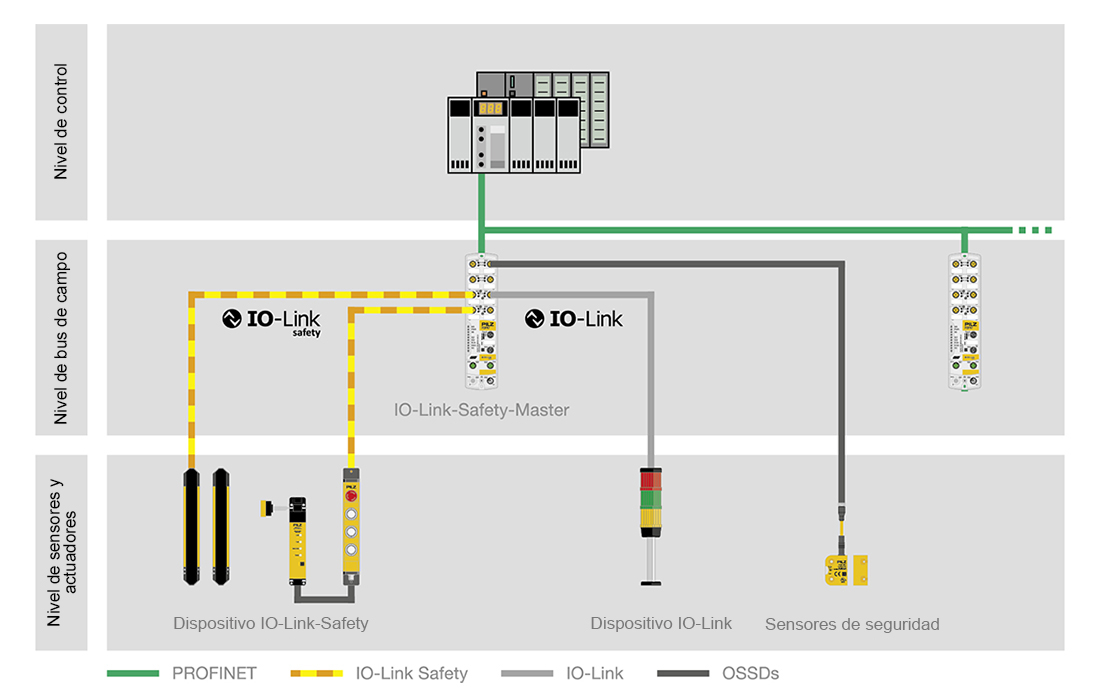 Nivel de control

Nivel de bus de campo

Nivel de sensores y actuadores

IO-Link safety

IO-Link

IO-Link-Safety-Master

Dispositivo IO-Link-Safety

Dispositivo IO-Link

Sensores de seguridad

PROFINET

IO-Link Safety

IO-Link

OSSDs